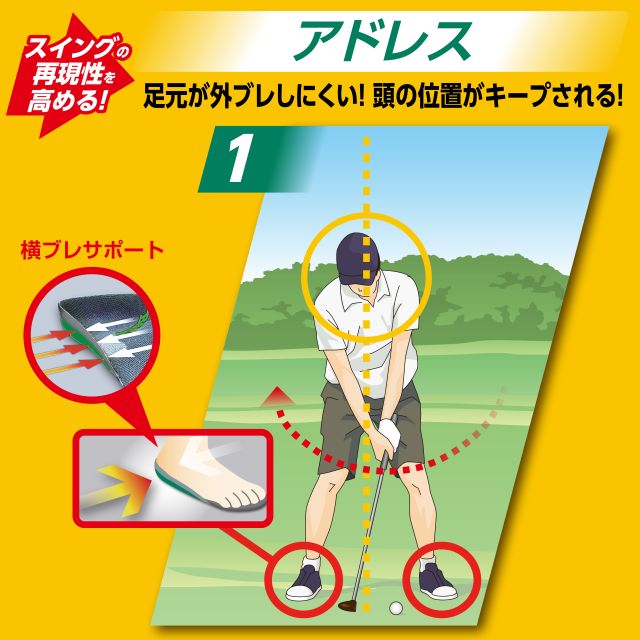 スイングの再現性を高める!

アドレス

足元が外ブレしにくい! 頭の位置がキープされる!

1

横ブレサポート